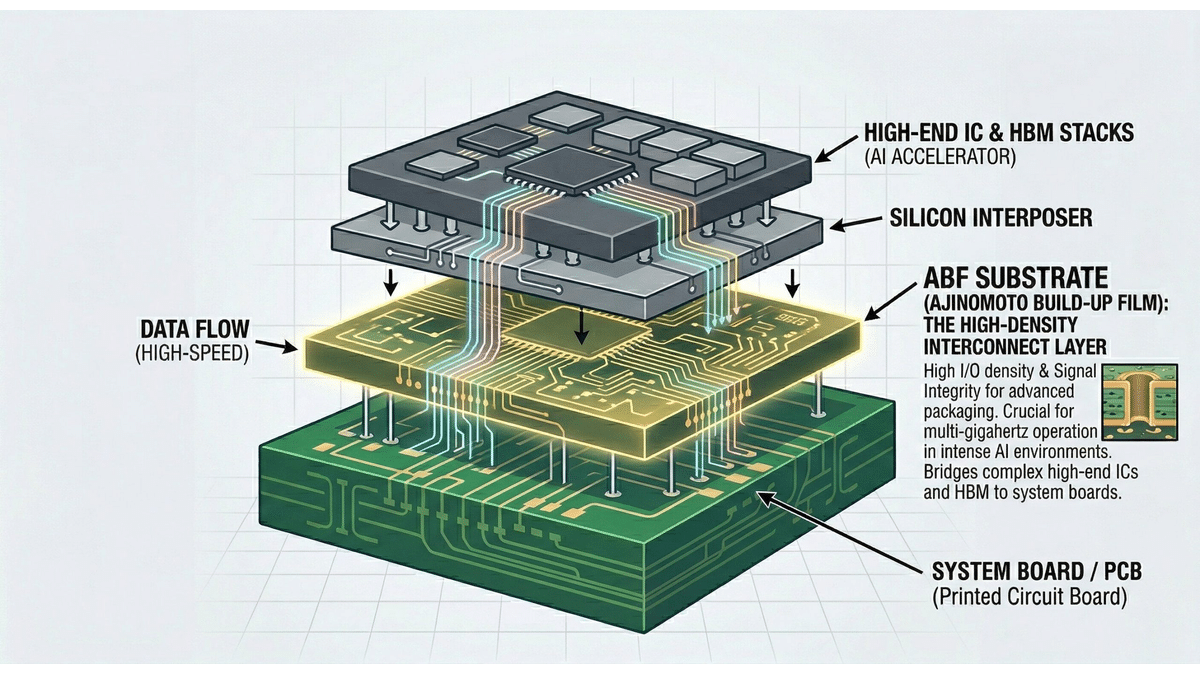 HIGH-END IC & HBM STACKS
(AI ACCELERATOR)

SILICON INTERPOSER

ABF SUBSTRATE
(AJINOMOTO BUILD-UP FILM):
THE HIGH-DENSITY
INTERCONNECT LAYER
High I/O density & Signal Integrity for advanced packaging. Crucial for multi-gigahertz operation in intense AI environments. Bridges complex high-end ICs and HBM to system boards.

DATA FLOW
(HIGH-SPEED)

SYSTEM BOARD / PCB
(Printed Circuit Board)