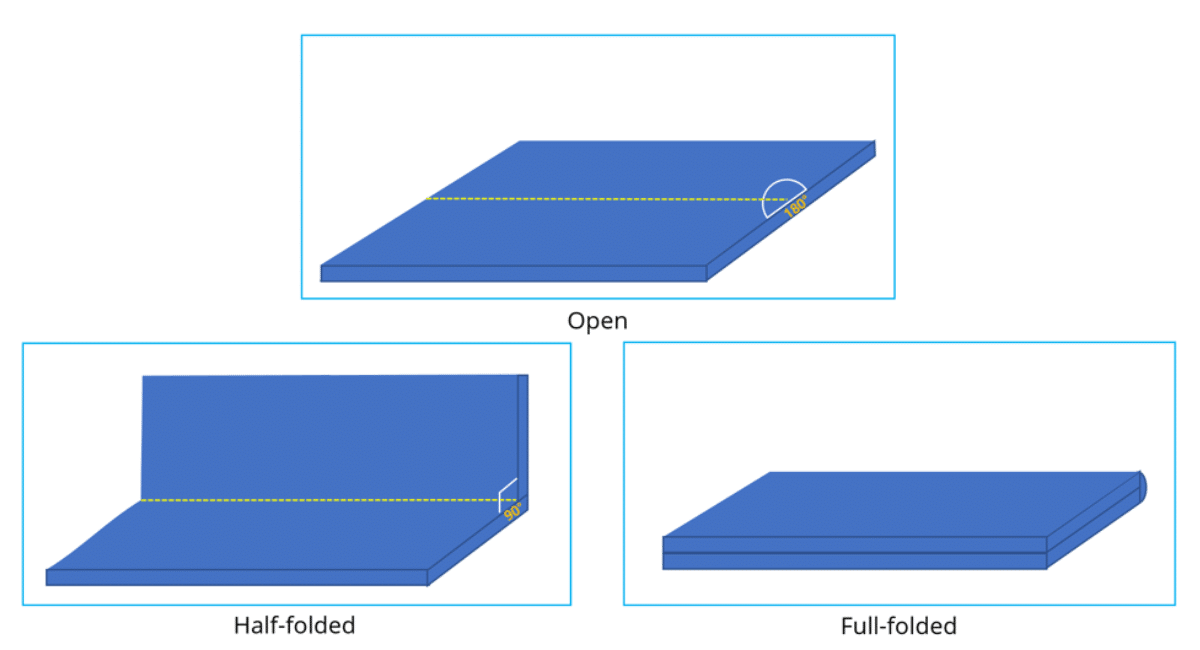 180°

Open

90°

Half-folded

Full-folded