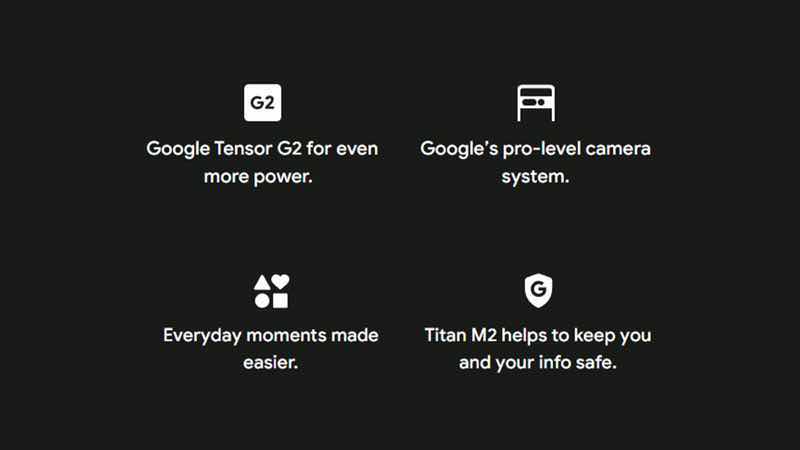 G2

Google Tensor G2 for even more power.

Google's pro-level camera system.

Everyday moments made easier.

G

Titan M2 helps to keep you and your info safe.